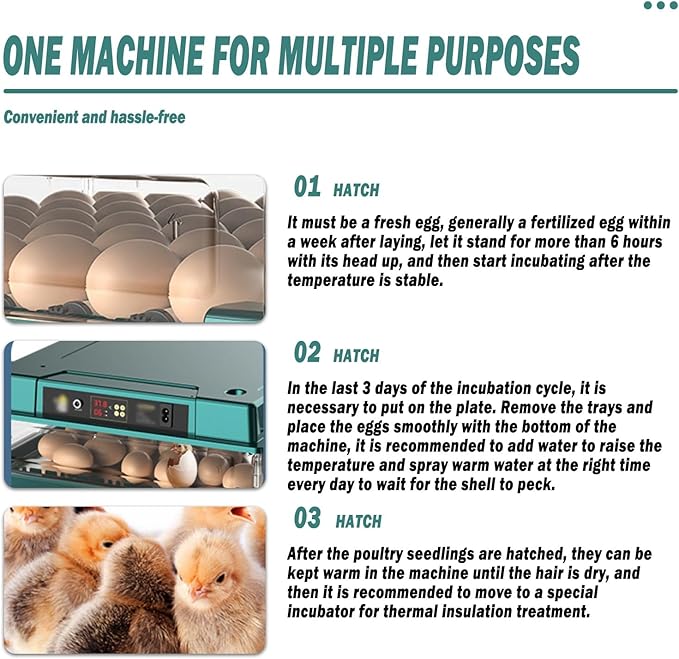 ONE MACHINE FOR MULTIPLE PURPOSES

Convenient and hassle-free

01 HATCH

It must be a fresh egg, generally a fertilized egg within a week after laying, let it stand for more than 6 hours with its head up, and then start incubating after the temperature is stable.

02 HATCH

In the last 3 days of the incubation cycle, it is necessary to put on the plate. Remove the trays and place the eggs smoothly with the bottom of the machine, it is recommended to add water to raise the temperature and spray warm water at the right time every day to wait for the shell to peck.

03 HATCH

After the poultry seedlings are hatched, they can be kept warm in the machine until the hair is dry, and then it is recommended to move to a special incubator for thermal insulation treatment.